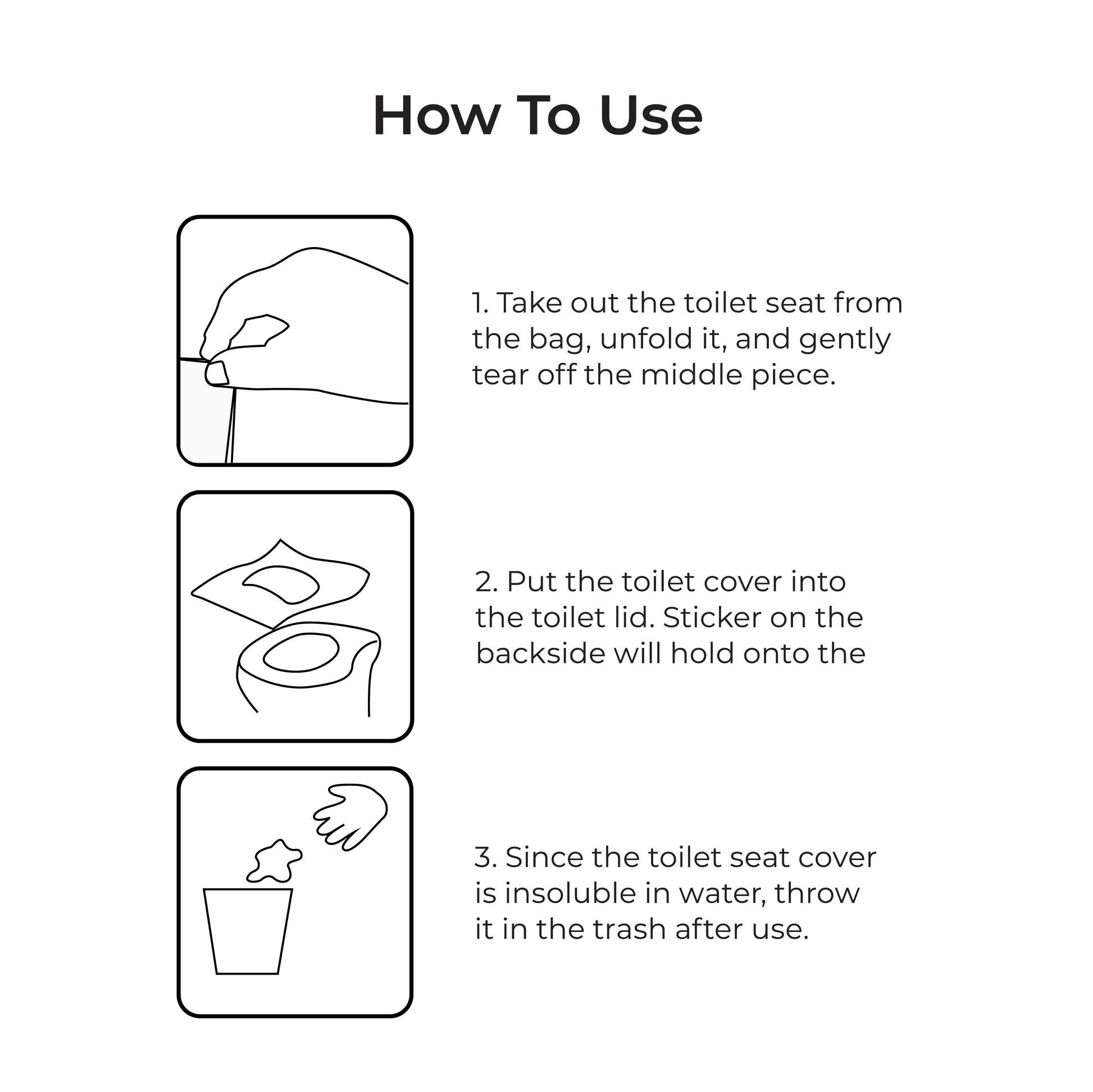 How To Use

1. Take out the toilet seat from the bag, unfold it, and gently tear off the middle piece.

2. Put the toilet cover into the toilet lid. Sticker on the backside will hold onto the

3. Since the toilet seat cover is insoluble in water, throw it in the trash after use.