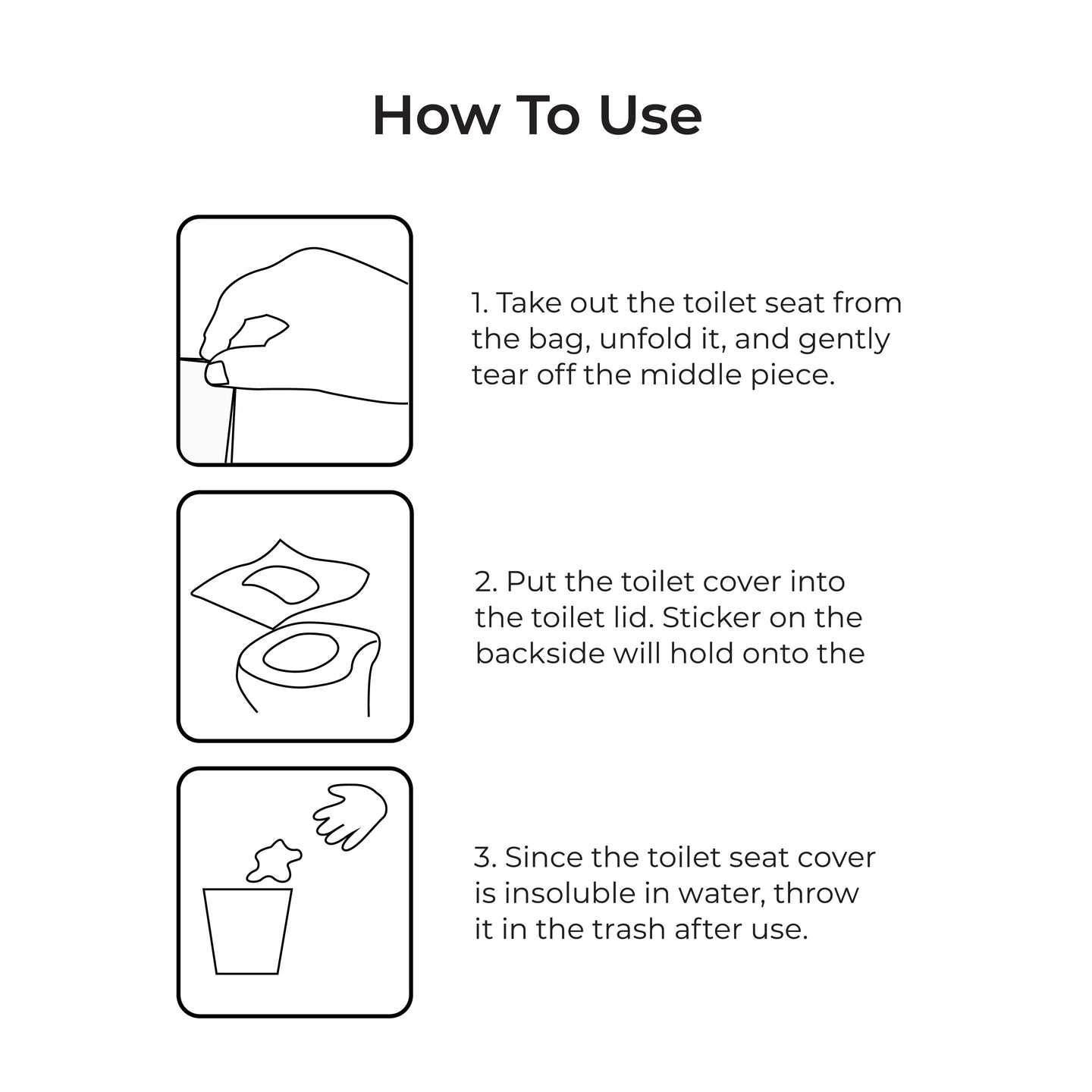 How To Use

1. Take out the toilet seat from the bag, unfold it, and gently tear off the middle piece.

2. Put the toilet cover into the toilet lid. Sticker on the backside will hold onto the

3. Since the toilet seat cover is insoluble in water, throw it in the trash after use.