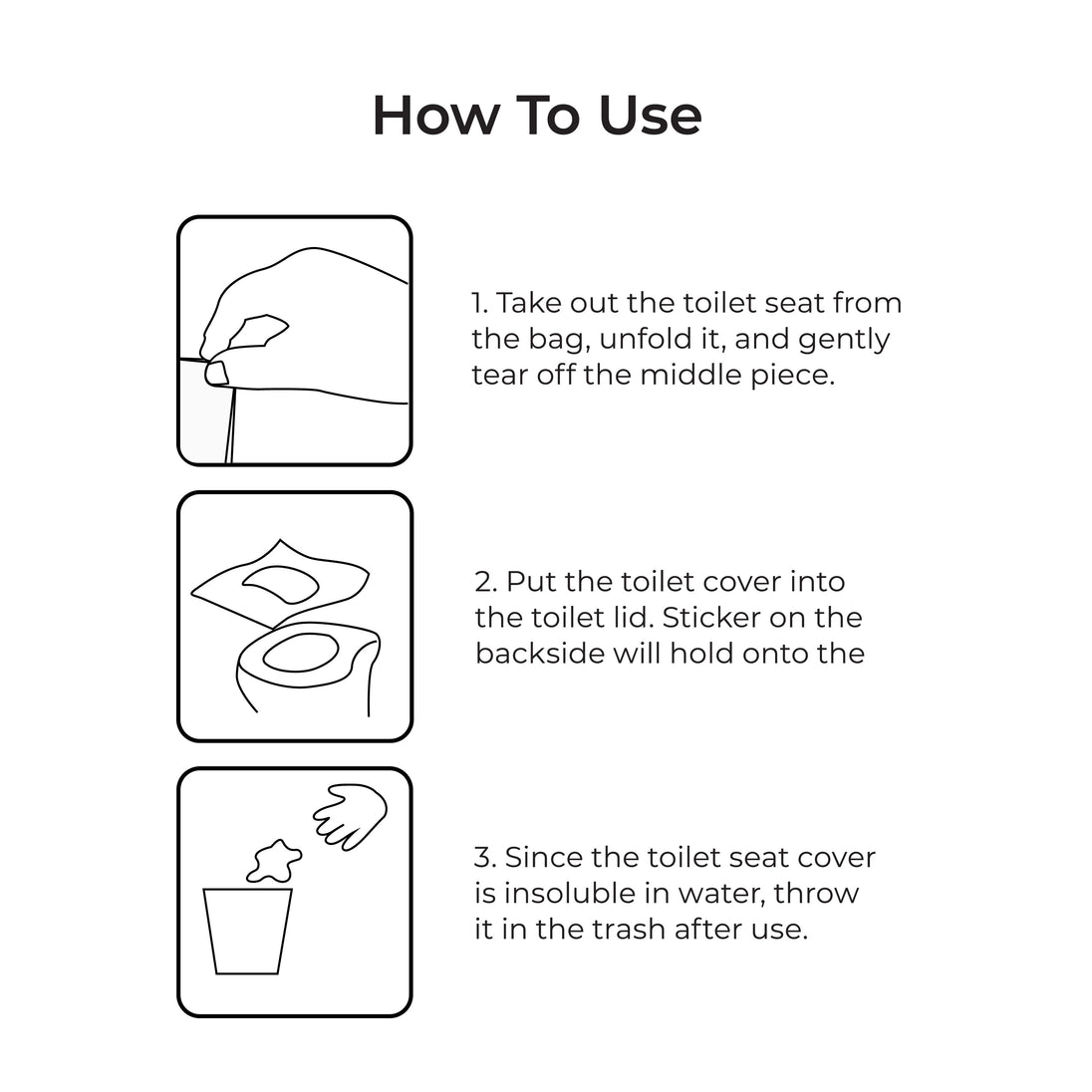 How To Use

1. Take out the toilet seat from the bag, unfold it, and gently tear off the middle piece.

2. Put the toilet cover into the toilet lid. Sticker on the backside will hold onto the

3. Since the toilet seat cover is insoluble in water, throw it in the trash after use.